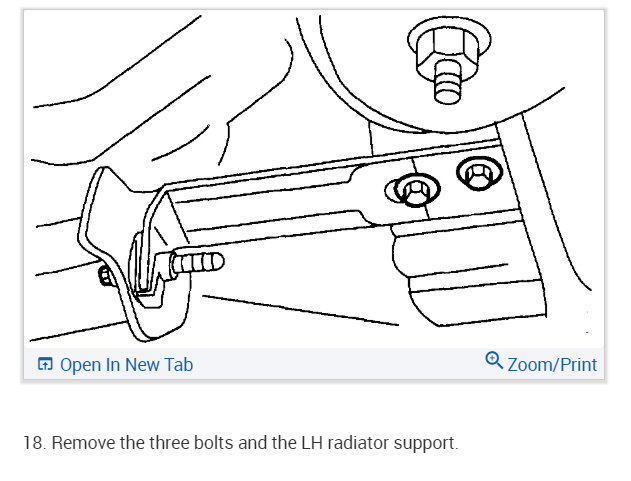 Open In New Tab

Zoom/Print

18. Remove the three bolts and the LH radiator support.