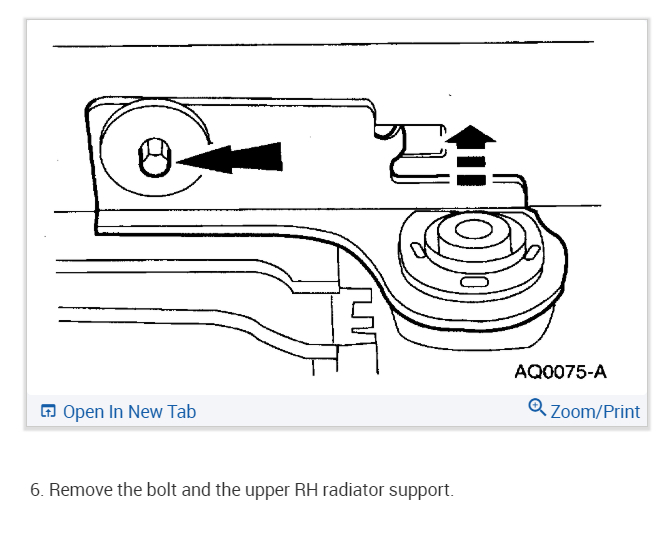 AQ0075-A

Open In New Tab

Zoom/Print

6. Remove the bolt and the upper RH radiator support.