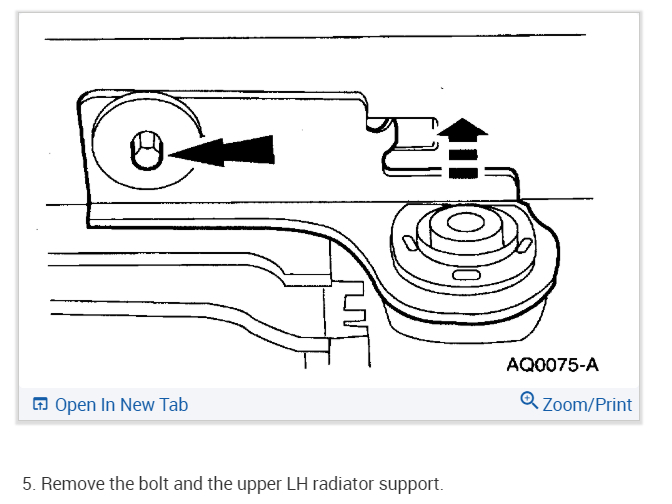 AQ0075-A

Open In New Tab

Zoom/Print

5. Remove the bolt and the upper LH radiator support.