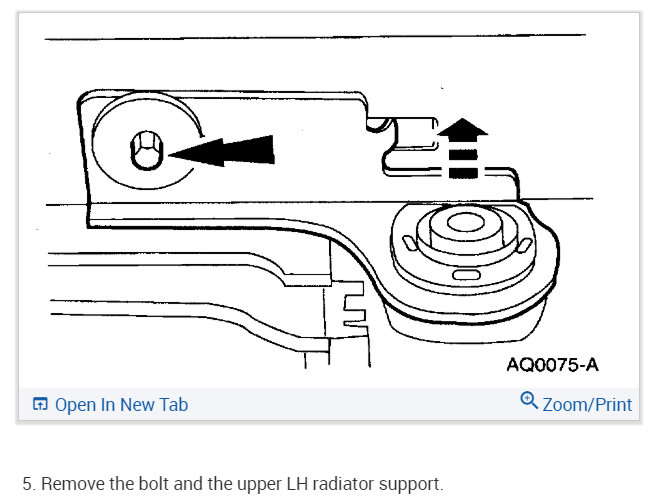 AQ0075-A

Open In New Tab

Zoom/Print

5. Remove the bolt and the upper LH radiator support.