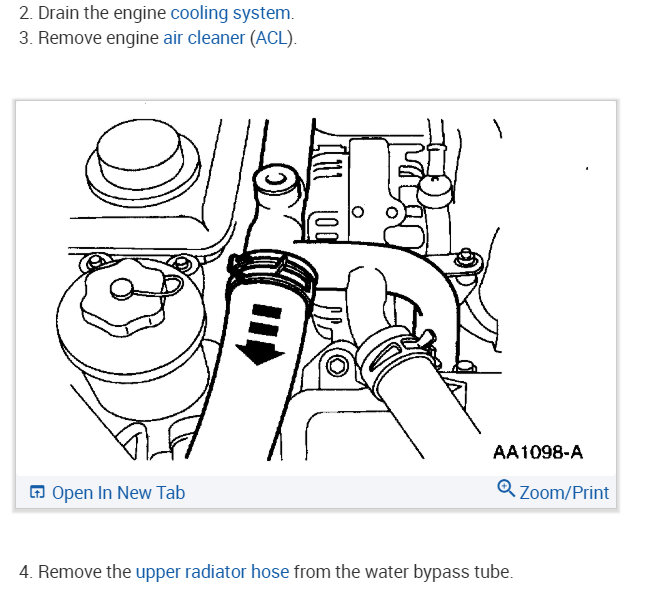 2. Drain the engine cooling system.
3. Remove engine air cleaner (ACL).

AA1098-A

Open In New Tab
Zoom/Print

4. Remove the upper radiator hose from the water bypass tube.