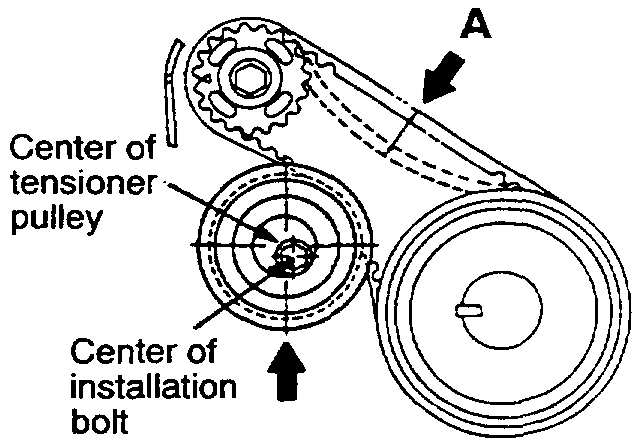 A

Center of tensioner pulley

Center of installation bolt