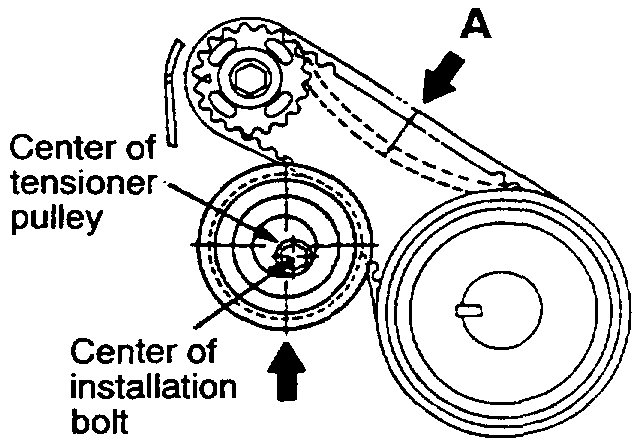 A

Center of tensioner pulley

Center of installation bolt