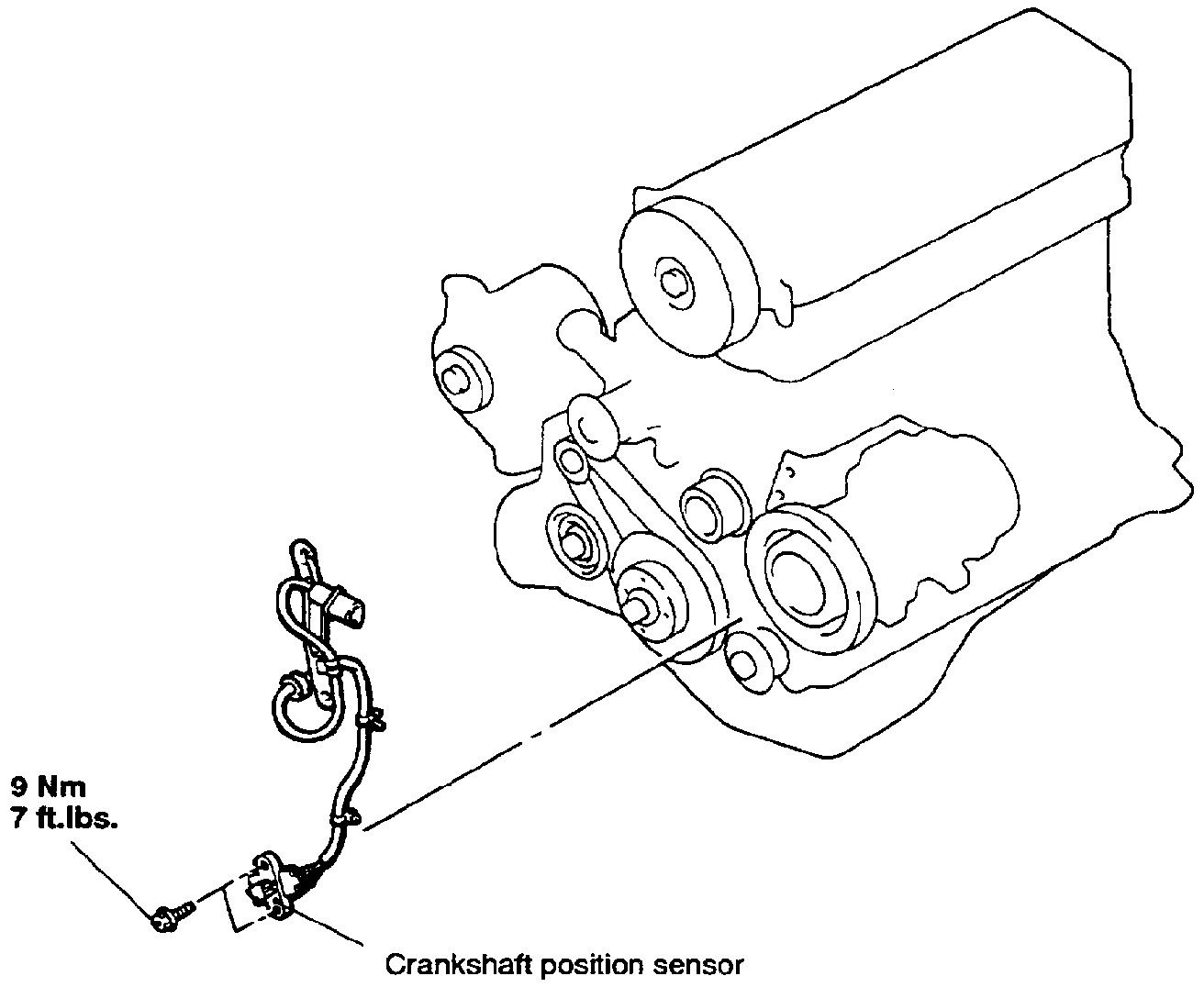 9 Nm
7 ft.lbs.

Crankshaft position sensor