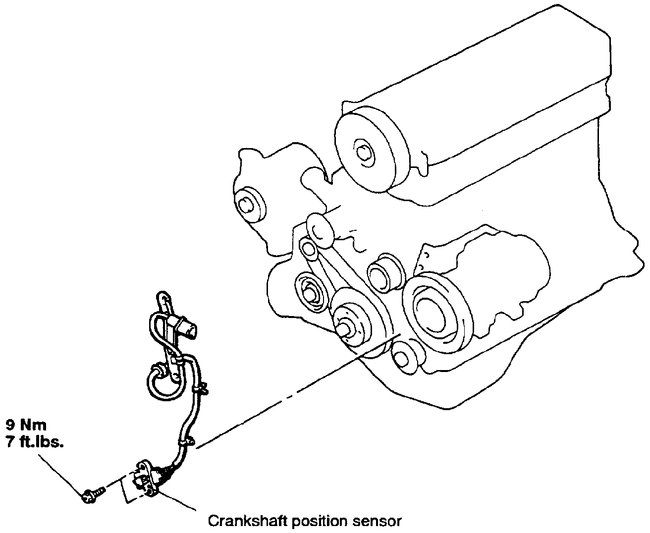 9 Nm
7 ft.lbs.

Crankshaft position sensor