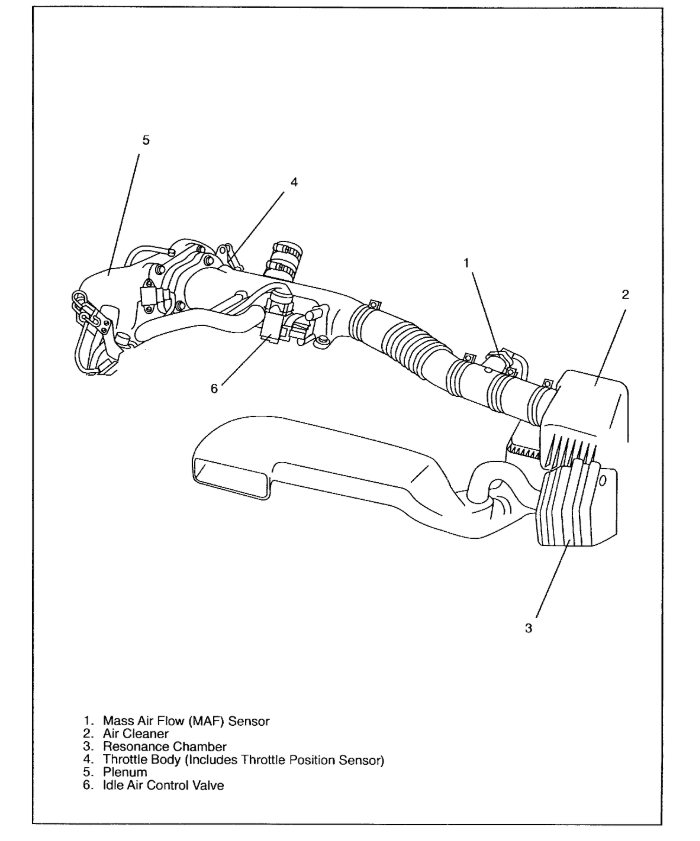 5
4
1
2
6
3

1. Mass Air Flow (MAF) Sensor
2. Air Cleaner
3. Resonance Chamber
4. Throttle Body (Includes Throttle Position Sensor)
5. Plenum
6. Idle Air Control Valve