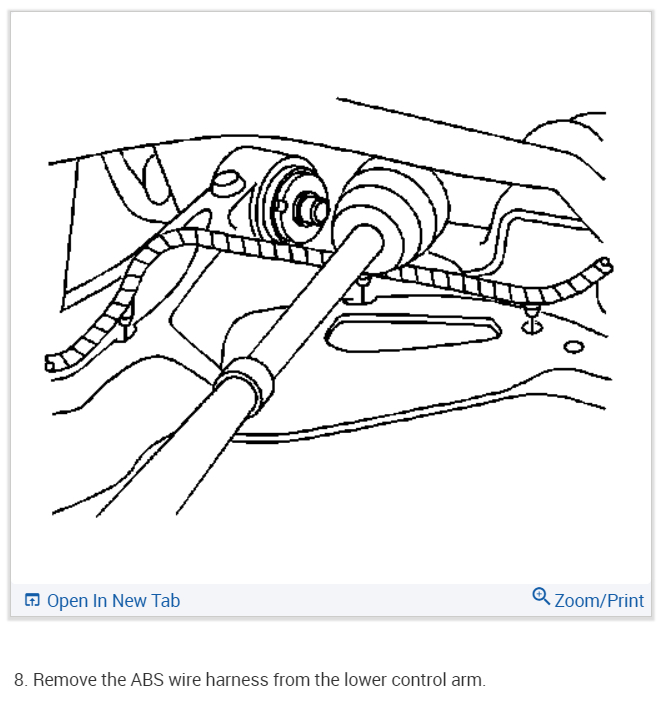 Open In New Tab

Zoom/Print

8. Remove the ABS wire harness from the lower control arm.