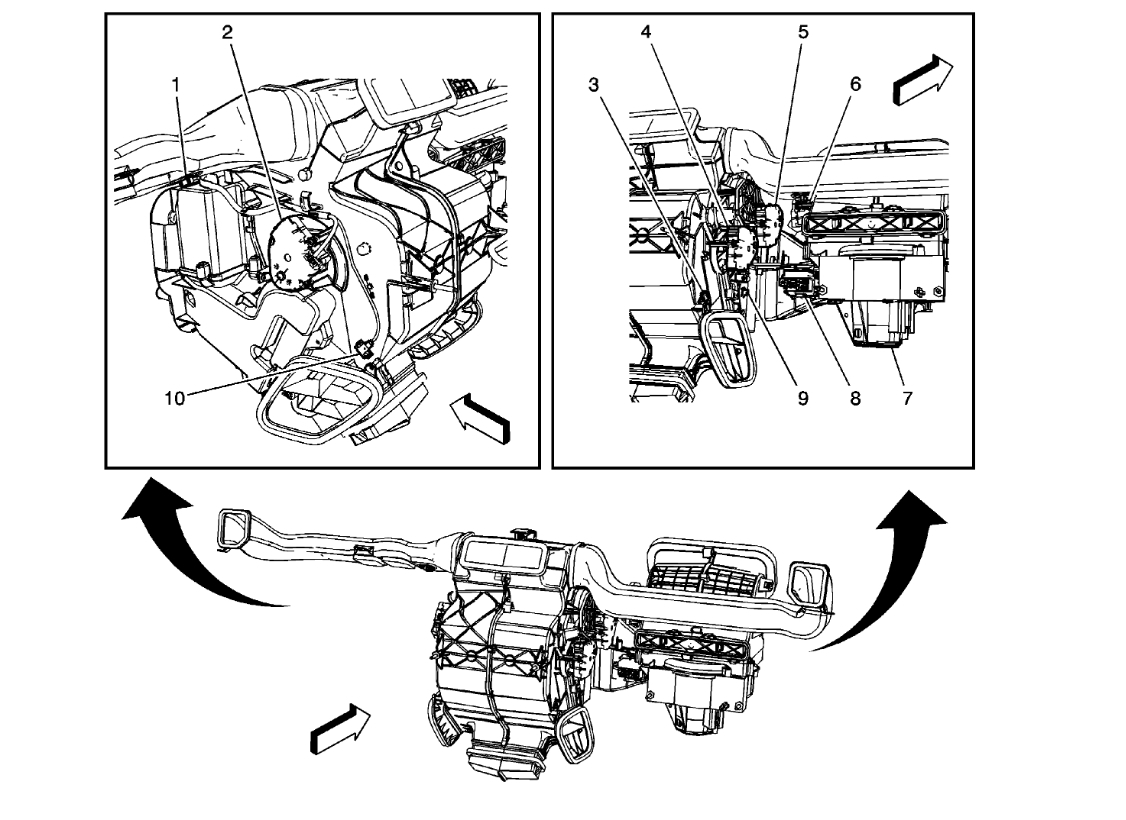 2
1
10
4
5
3
6
9
8
7