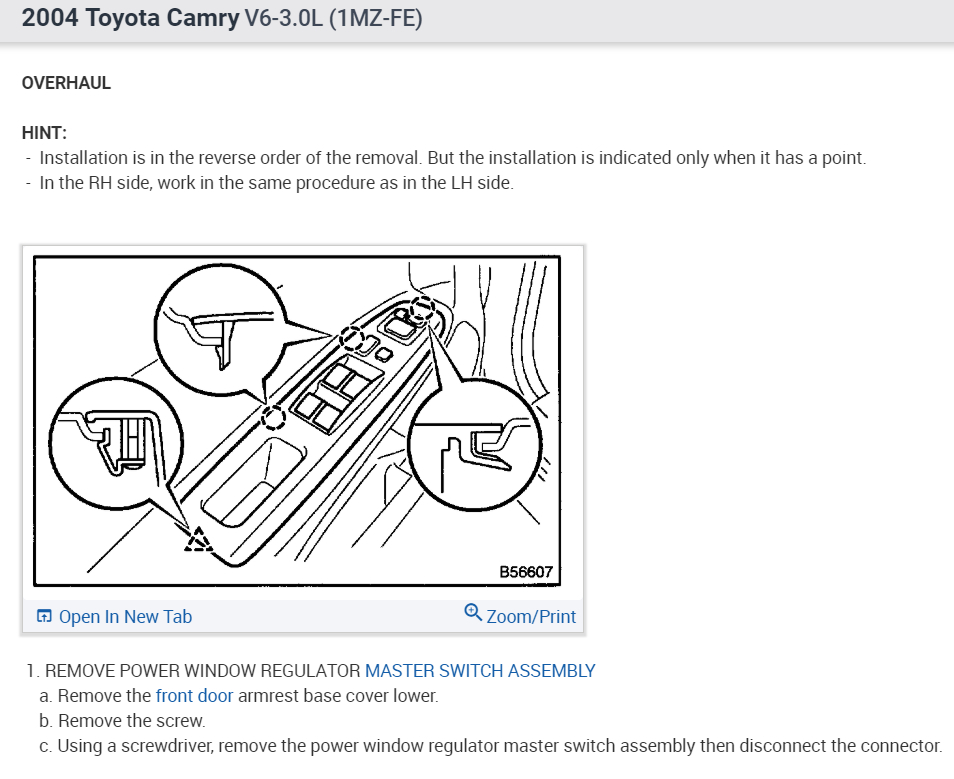 2004 Toyota Camry V6-3.0L (1MZ-FE)

OVERHAUL

HINT:
- Installation is in the reverse order of the removal. But the installation is indicated only when it has a point.
- In the RH side, work in the same procedure as in the LH side.

B56607

Open In New Tab

Zoom/Print

1. REMOVE POWER WINDOW REGULATOR MASTER SWITCH ASSEMBLY
a. Remove the front door armrest base cover lower.
b. Remove the screw.
c. Using a screwdriver, remove the power window regulator master switch assembly then disconnect the connector.