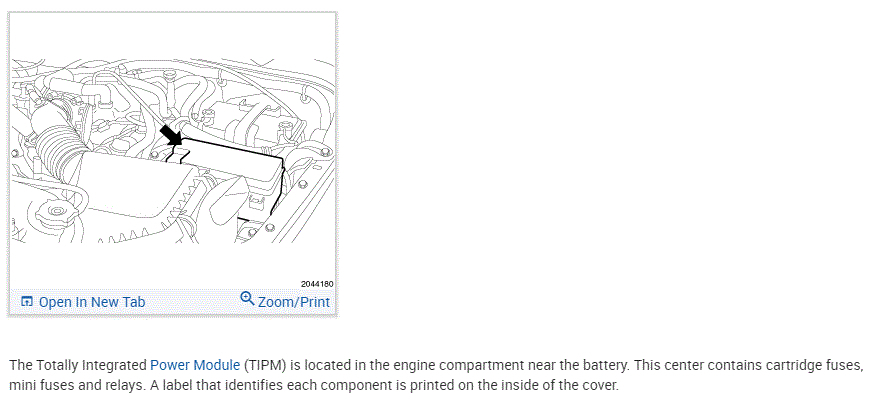 2044180

Open In New Tab

Zoom/Print

The Totally Integrated Power Module (TIPM) is located in the engine compartment near the battery. This center contains cartridge fuses, mini fuses and relays. A label that identifies each component is printed on the inside of the cover.