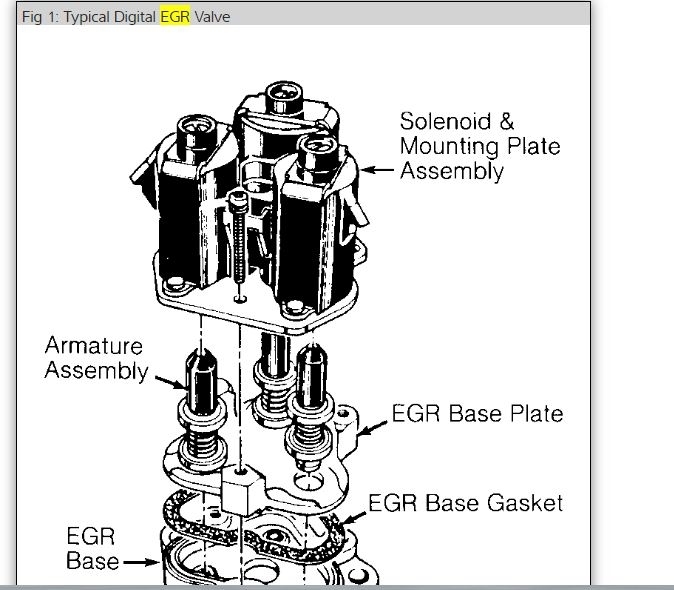 Fig 1: Typical Digital EGR Valve

Solenoid & Mounting Plate Assembly

Armature Assembly

EGR Base Plate

EGR Base Gasket

EGR Base