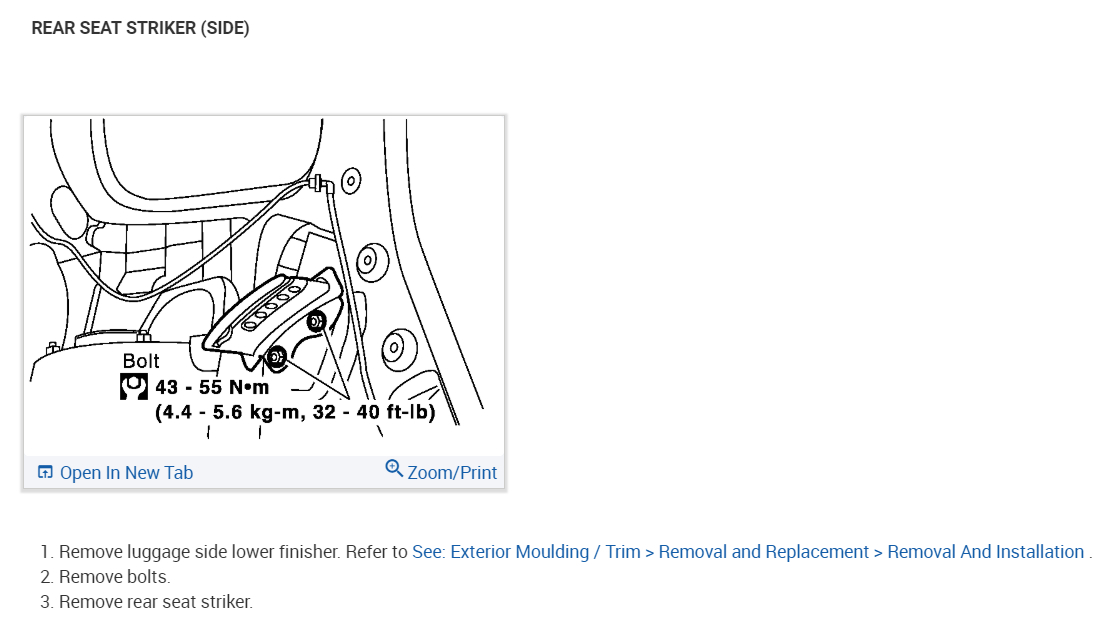 REAR SEAT STRIKER (SIDE)

Bolt
43 - 55 N•m
(4.4 - 5.6 kg-m, 32 - 40 ft-lb)

Open In New Tab
Zoom/Print

1. Remove luggage side lower finisher. Refer to See: Exterior Moulding / Trim > Removal and Replacement > Removal And Installation .
2. Remove bolts.
3. Remove rear seat striker.