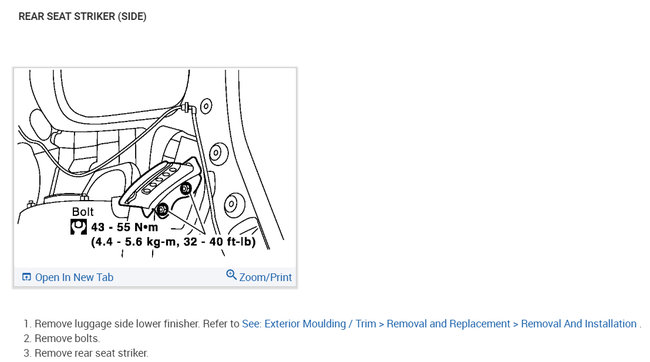 REAR SEAT STRIKER (SIDE)

Bolt
43 - 55 N•m
(4.4 - 5.6 kg-m, 32 - 40 ft-lb)

Open In New Tab
Zoom/Print

1. Remove luggage side lower finisher. Refer to See: Exterior Moulding / Trim > Removal and Replacement > Removal And Installation .
2. Remove bolts.
3. Remove rear seat striker.