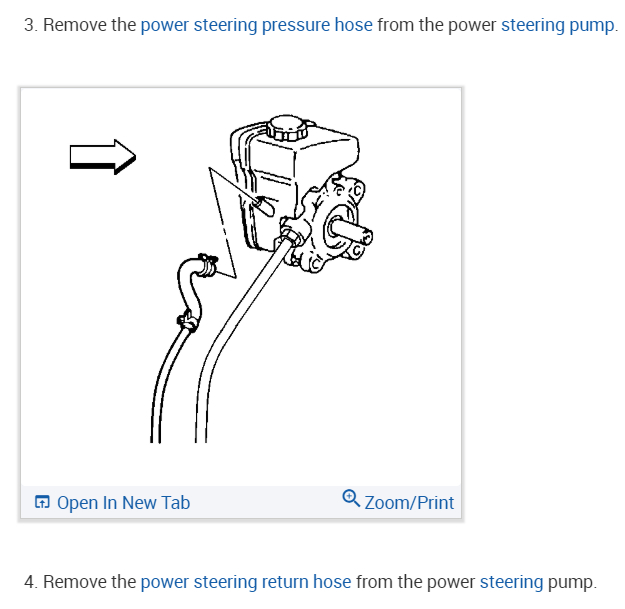 3. Remove the power steering pressure hose from the power steering pump.

Open In New Tab

Zoom/Print

4. Remove the power steering return hose from the power steering pump.