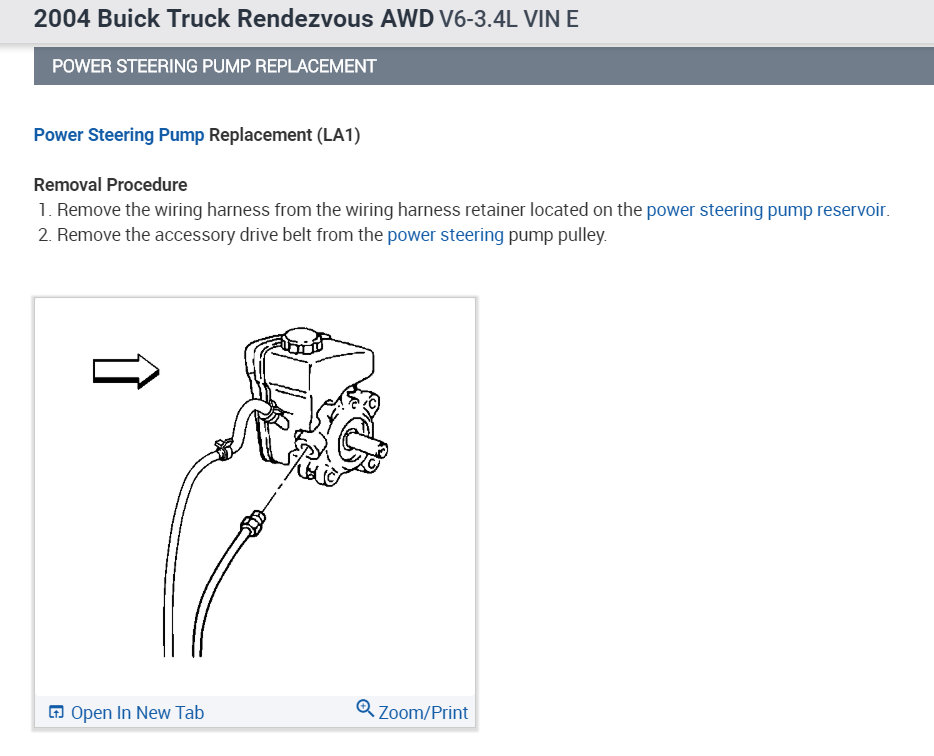 2004 Buick Truck Rendezvous AWD V6-3.4L VIN E

POWER STEERING PUMP REPLACEMENT

Power Steering Pump Replacement (LA1)

Removal Procedure
1. Remove the wiring harness from the wiring harness retainer located on the power steering pump reservoir.
2. Remove the accessory drive belt from the power steering pump pulley.

Open In New Tab
Zoom/Print