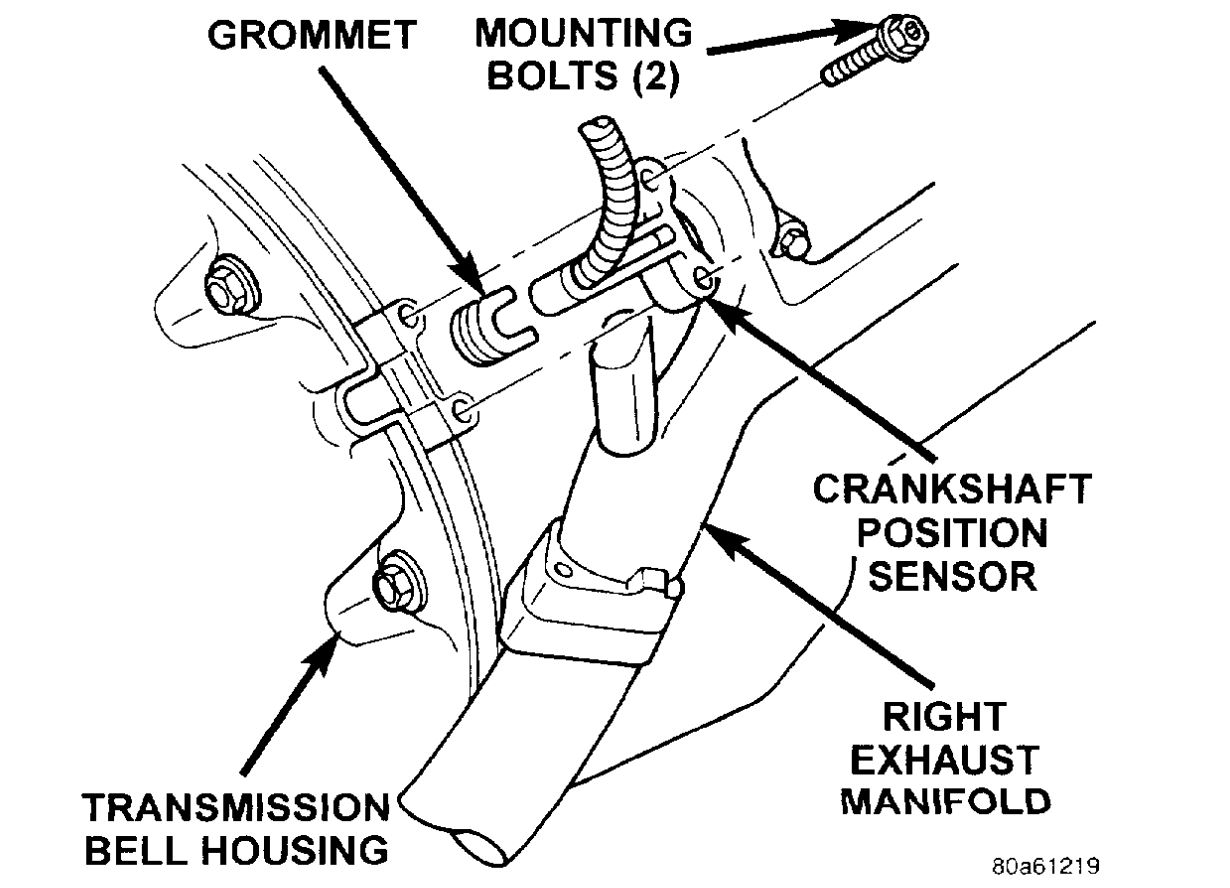 GROMMET

MOUNTING BOLTS (2)

CRANKSHAFT POSITION SENSOR

RIGHT EXHAUST MANIFOLD

TRANSMISSION BELL HOUSING

80a61219