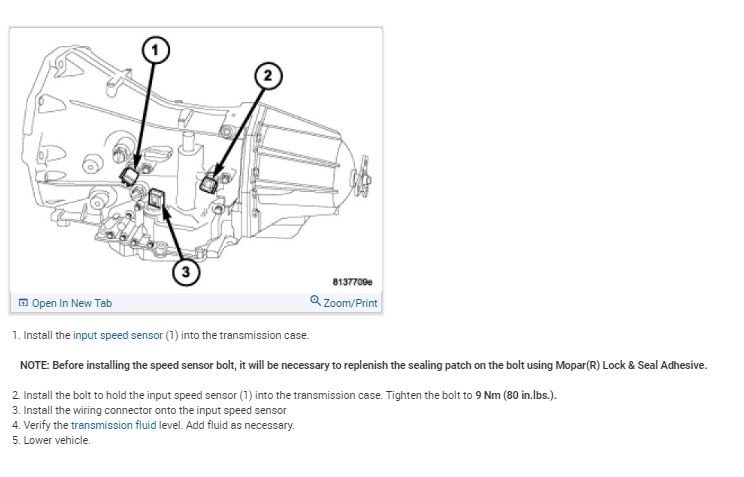 1

2

3

8137709e

Open In New Tab

Zoom/Print

1. Install the input speed sensor (1) into the transmission case.

NOTE: Before installing the speed sensor bolt, it will be necessary to replenish the sealing patch on the bolt using Mopar(R) Lock & Seal Adhesive.

2. Install the bolt to hold the input speed sensor (1) into the transmission case. Tighten the bolt to 9 Nm (80 in.lbs.).
3. Install the wiring connector onto the input speed sensor
4. Verify the transmission fluid level. Add fluid as necessary.
5. Lower vehicle.