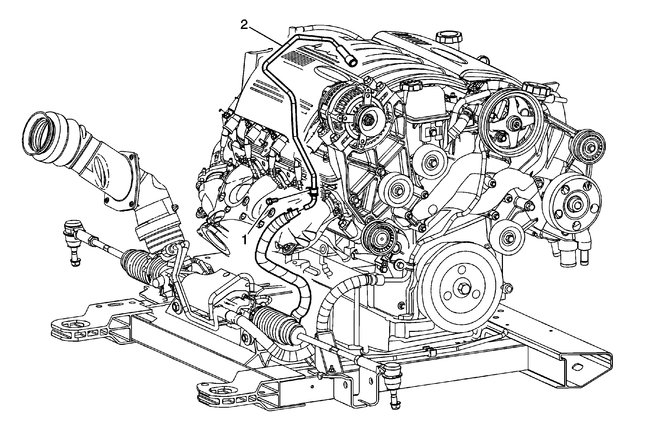 2

1