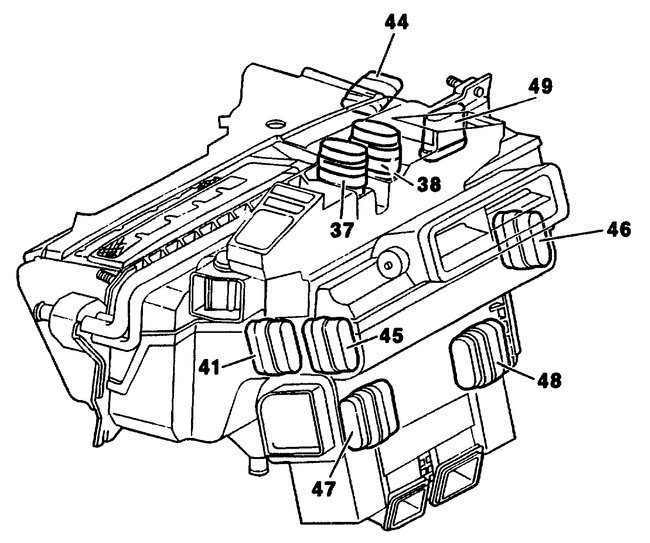 44
49
38
37
46
45
41
48
47