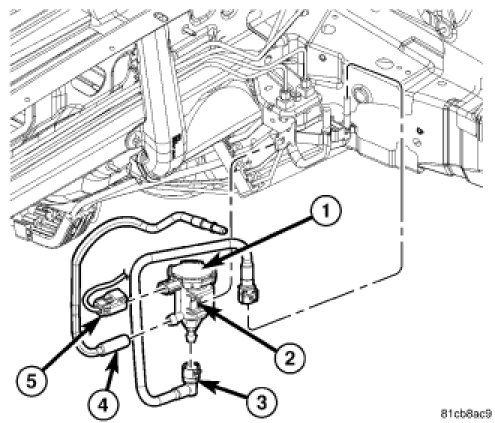 1
2
3
4
5
81cb8ac9