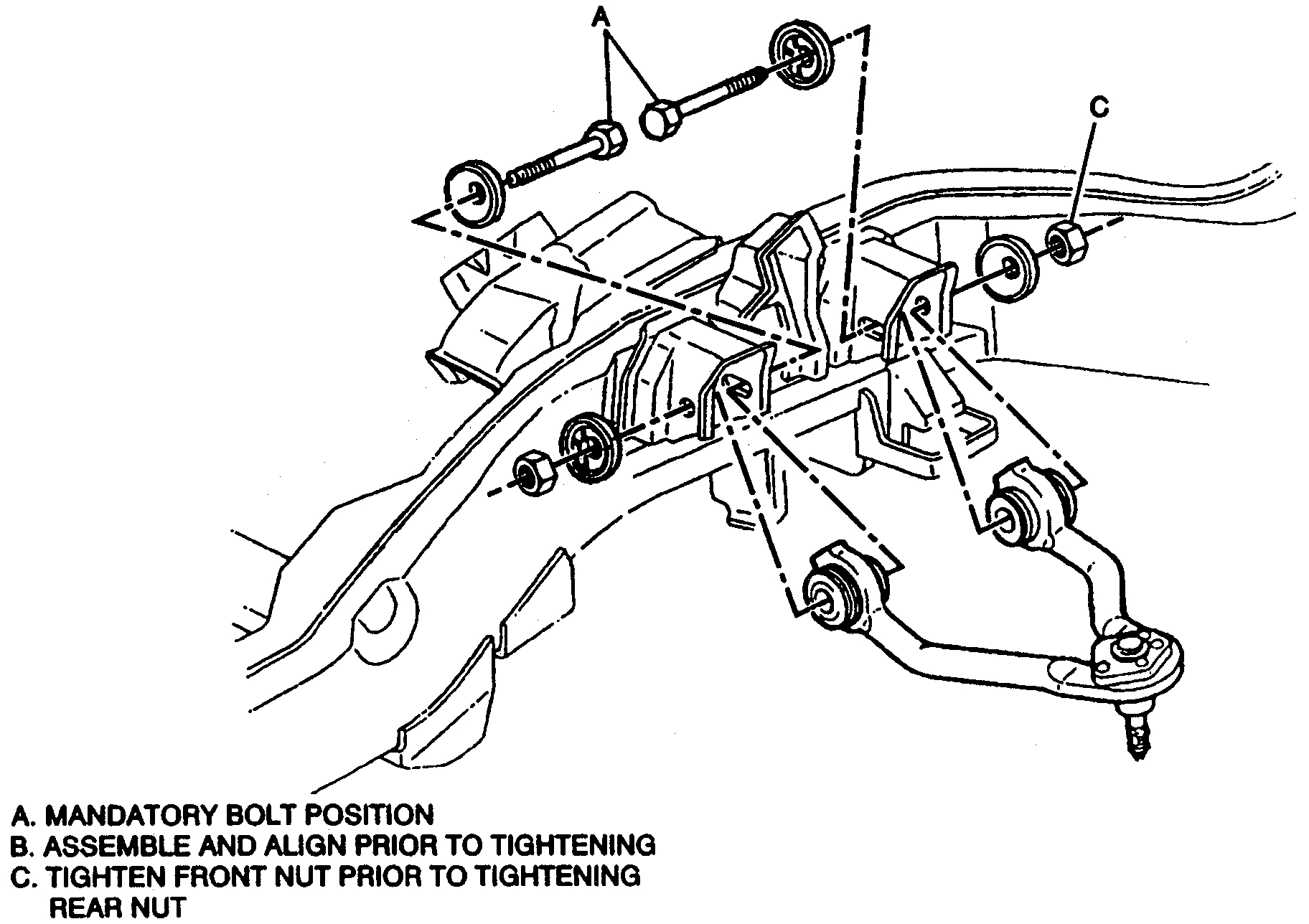 A

C

A. MANDATORY BOLT POSITION
B. ASSEMBLE AND ALIGN PRIOR TO TIGHTENING
C. TIGHTEN FRONT NUT PRIOR TO TIGHTENING REAR NUT