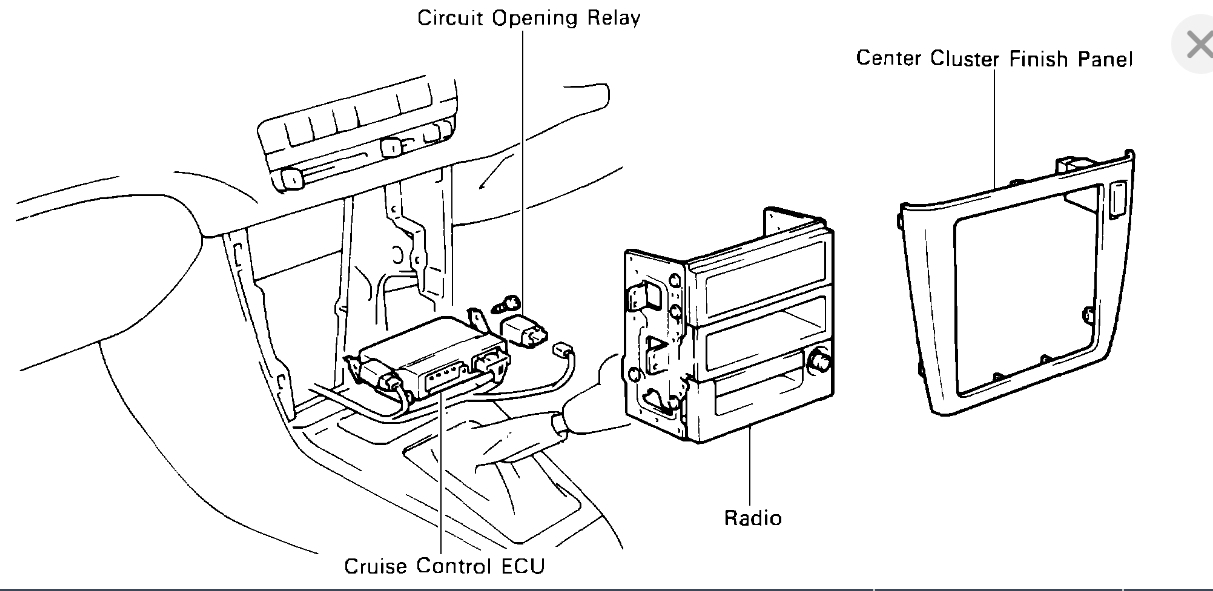 Circuit Opening Relay

Center Cluster Finish Panel

Radio

Cruise Control ECU