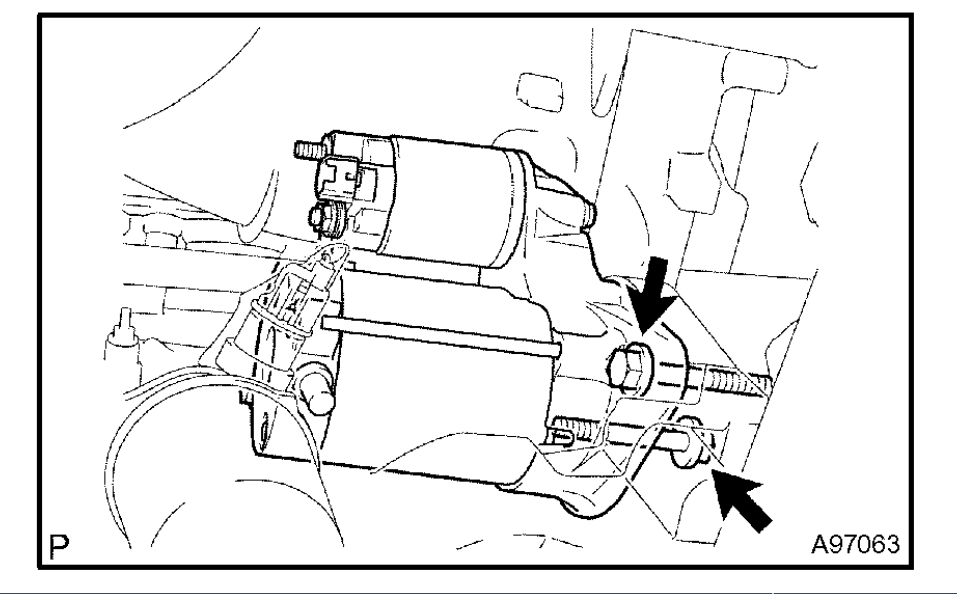 P

A97063