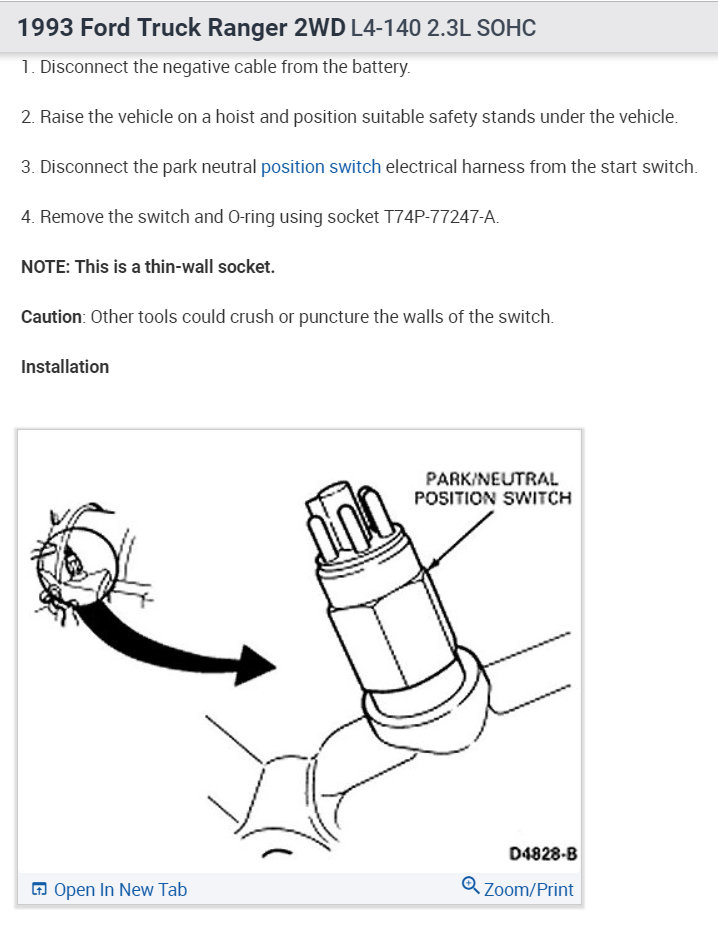 1993 Ford Truck Ranger 2WD L4-140 2.3L SOHC

1. Disconnect the negative cable from the battery.

2. Raise the vehicle on a hoist and position suitable safety stands under the vehicle.

3. Disconnect the park neutral position switch electrical harness from the start switch.

4. Remove the switch and O-ring using socket T74P-77247-A.

NOTE: This is a thin-wall socket.

Caution: Other tools could crush or puncture the walls of the switch.

Installation

PARK/NEUTRAL POSITION SWITCH

D4828-B

Open In New Tab

Zoom/Print