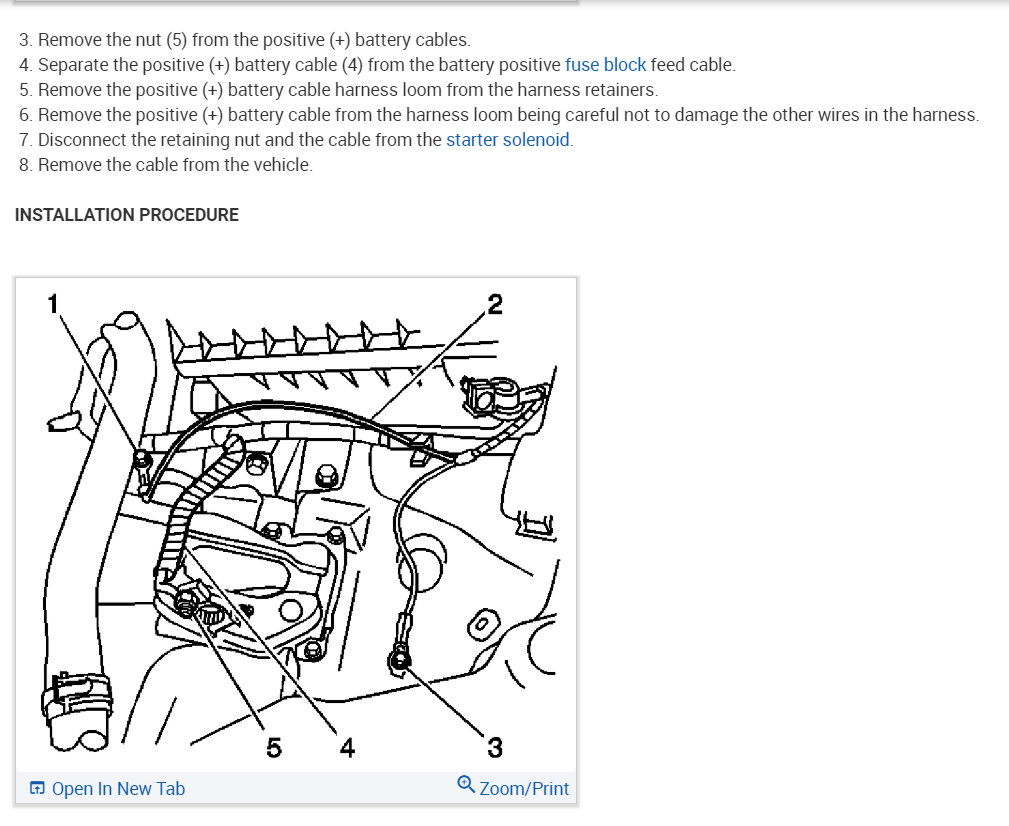 3. Remove the nut (5) from the positive (+) battery cables.
4. Separate the positive (+) battery cable (4) from the battery positive fuse block feed cable.
5. Remove the positive (+) battery cable harness loom from the harness retainers.
6. Remove the positive (+) battery cable from the harness loom being careful not to damage the other wires in the harness.
7. Disconnect the retaining nut and the cable from the starter solenoid.
8. Remove the cable from the vehicle.

INSTALLATION PROCEDURE

1
2
5
4
3

Open In New Tab
Zoom/Print