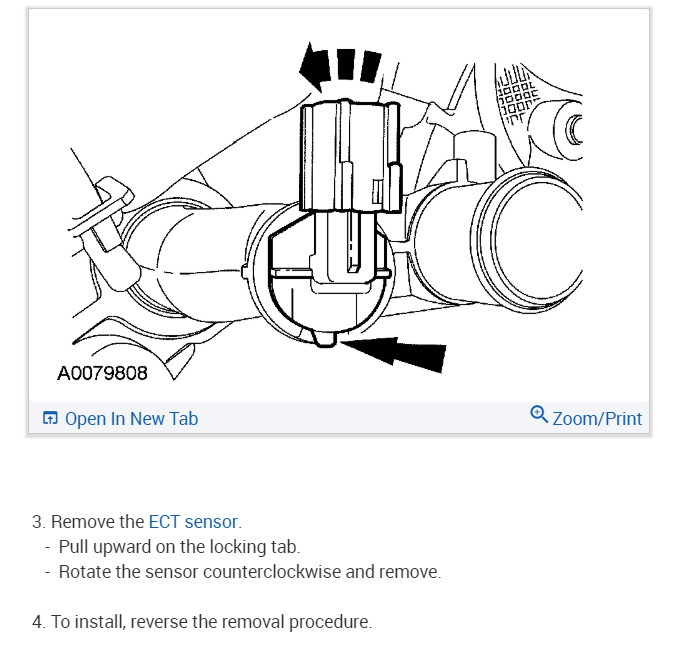 A0079808

Open In New Tab

Zoom/Print

3. Remove the ECT sensor.
- Pull upward on the locking tab.
- Rotate the sensor counterclockwise and remove.

4. To install, reverse the removal procedure.