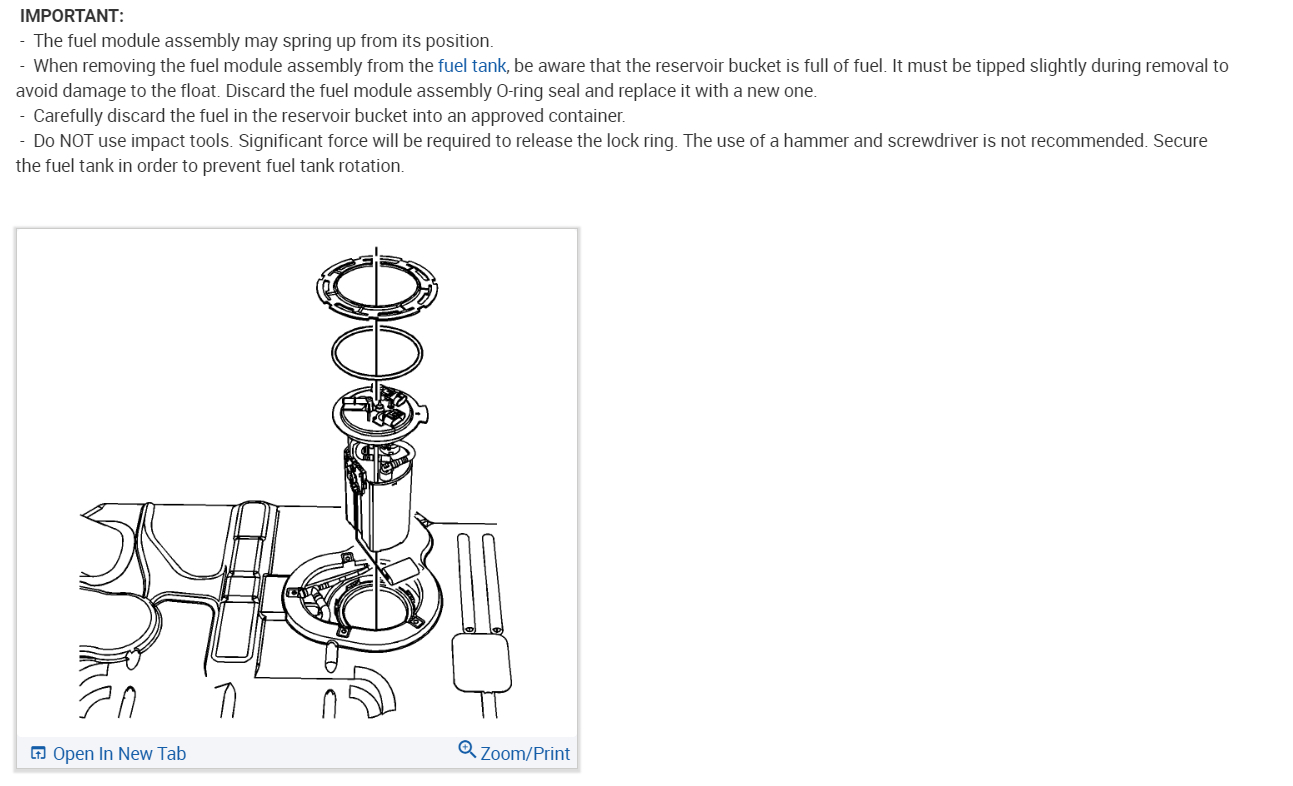 IMPORTANT:
- The fuel module assembly may spring up from its position.
- When removing the fuel module assembly from the fuel tank, be aware that the reservoir bucket is full of fuel. It must be tipped slightly during removal to avoid damage to the float. Discard the fuel module assembly O-ring seal and replace it with a new one.
- Carefully discard the fuel in the reservoir bucket into an approved container.
- Do NOT use impact tools. Significant force will be required to release the lock ring. The use of a hammer and screwdriver is not recommended. Secure the fuel tank in order to prevent fuel tank rotation.

Open In New Tab
Zoom/Print