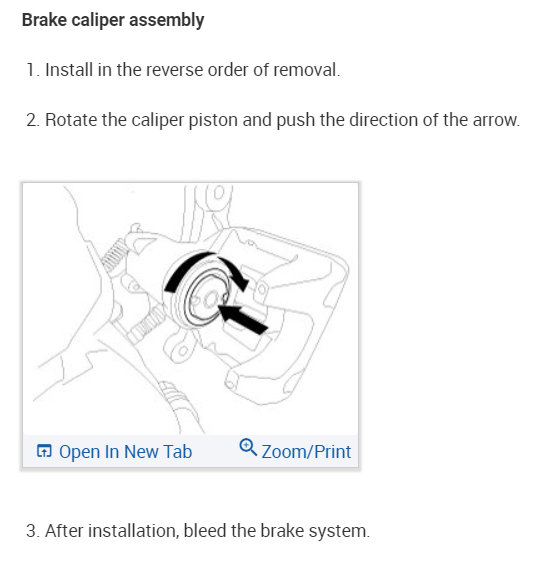 Brake caliper assembly

1. Install in the reverse order of removal.

2. Rotate the caliper piston and push the direction of the arrow.

Open In New Tab Zoom/Print

3. After installation, bleed the brake system.