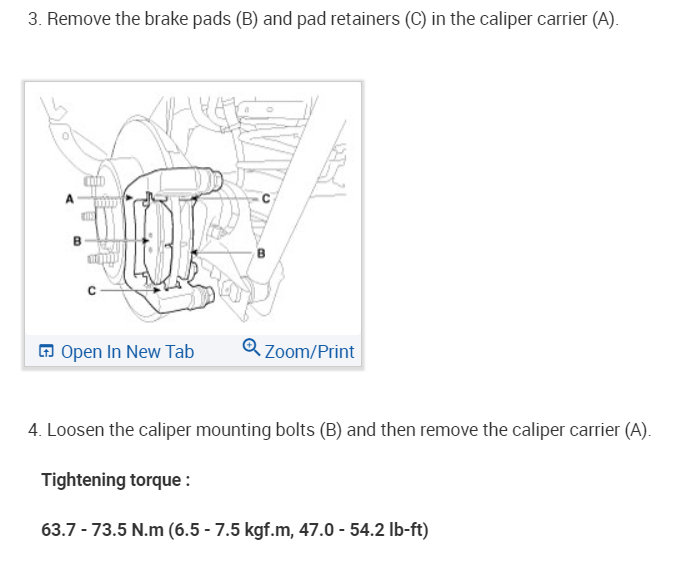 3. Remove the brake pads (B) and pad retainers (C) in the caliper carrier (A).

A
C
B
B
C

Open In New Tab
Zoom/Print

4. Loosen the caliper mounting bolts (B) and then remove the caliper carrier (A).

Tightening torque :

63.7 - 73.5 N.m (6.5 - 7.5 kgf.m, 47.0 - 54.2 lb-ft)