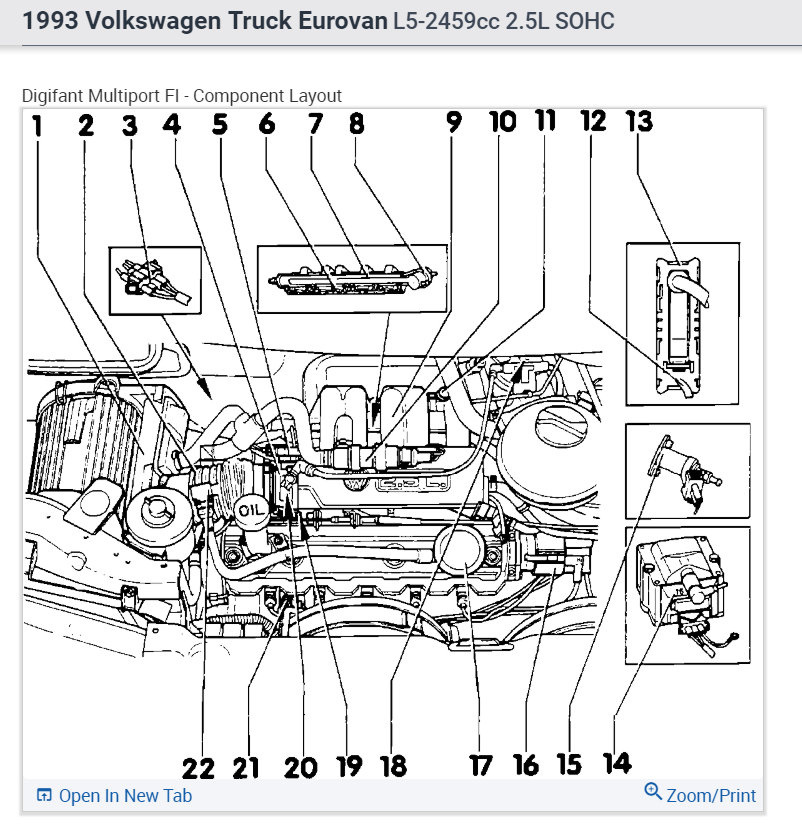 1993 Volkswagen Truck Eurovan L5-2459cc 2.5L SOHC

Digifant Multiport FI - Component Layout

1 2 3 4 5 6 7 8 9 10 11 12 13

OIL

22 21 20 19 18 17 16 15 14

Open In New Tab

Zoom/Print