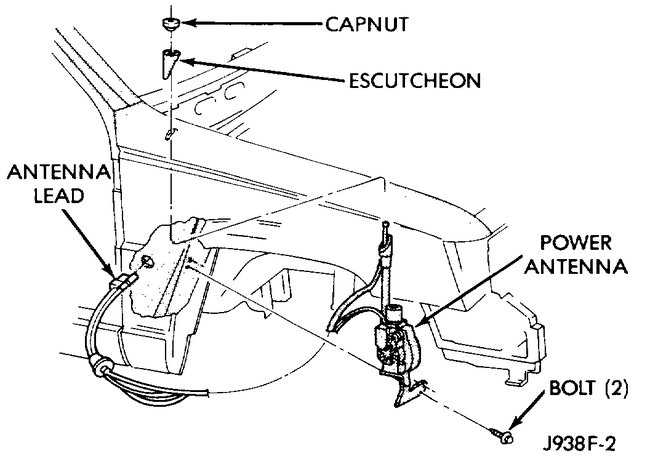 CAPNUT

ESCUTCHEON

ANTENNA LEAD

POWER ANTENNA

BOLT (2)

J938F-2