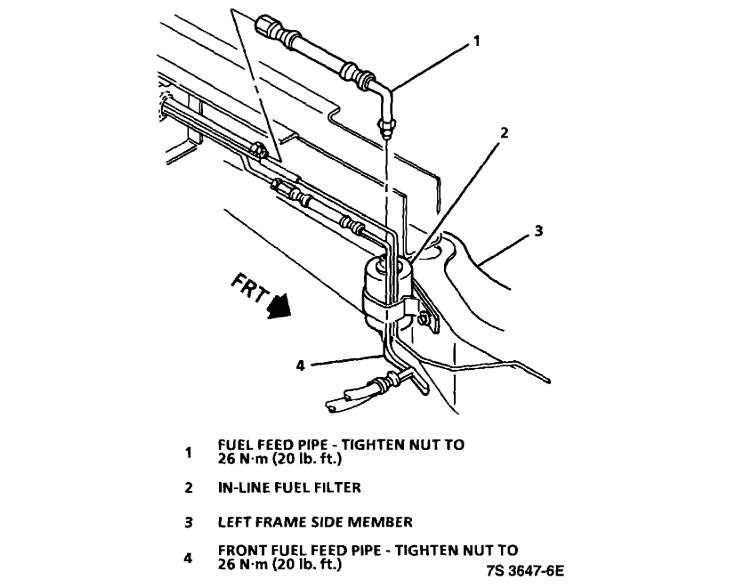 1

2

3

FRT

4

1 FUEL FEED PIPE - TIGHTEN NUT TO 26 N·m (20 lb. ft.)

2 IN-LINE FUEL FILTER

3 LEFT FRAME SIDE MEMBER

4 FRONT FUEL FEED PIPE - TIGHTEN NUT TO 26 N·m (20 lb. ft.)

7S 3647-6E