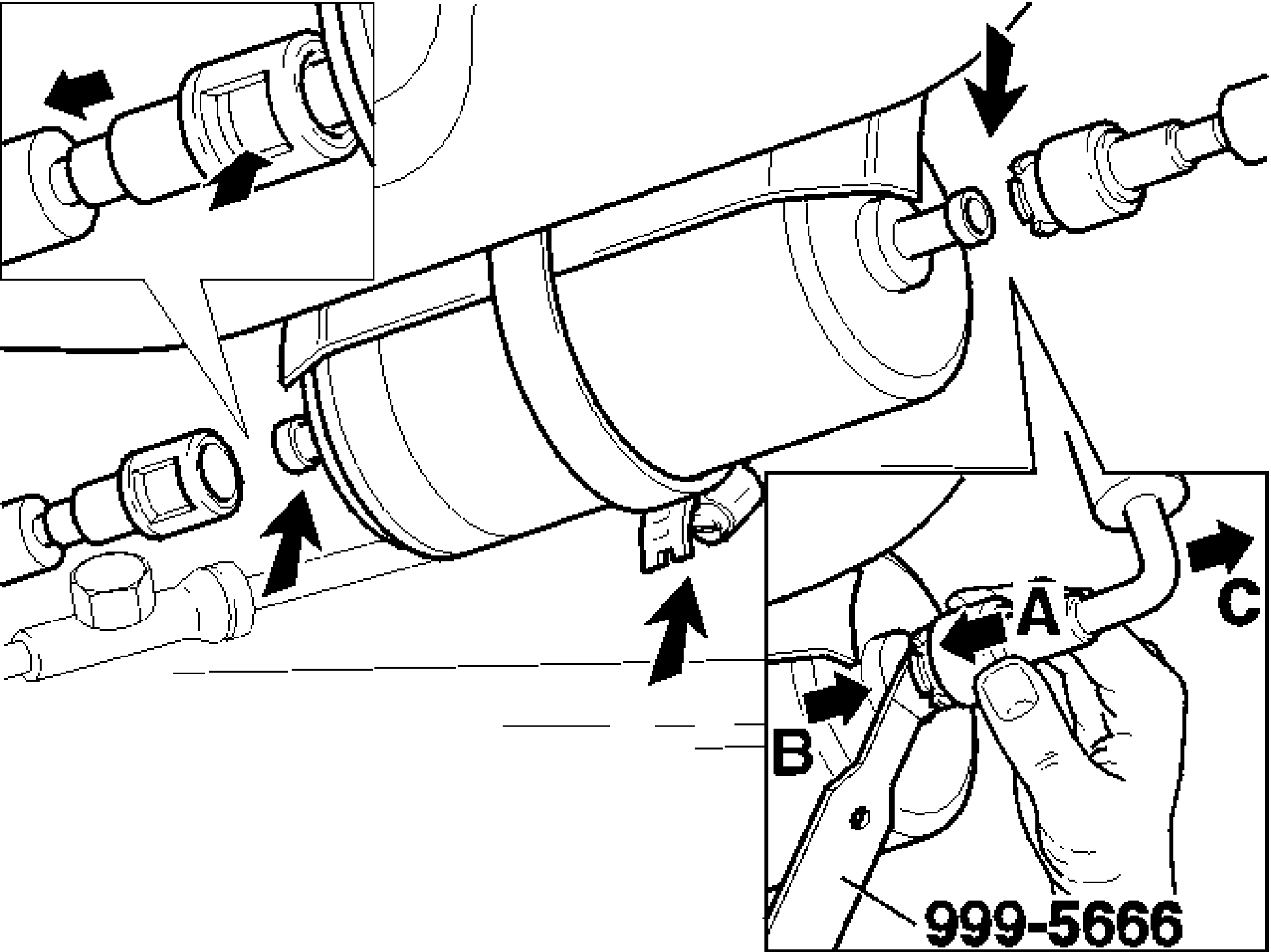 A
C
B
999-5666