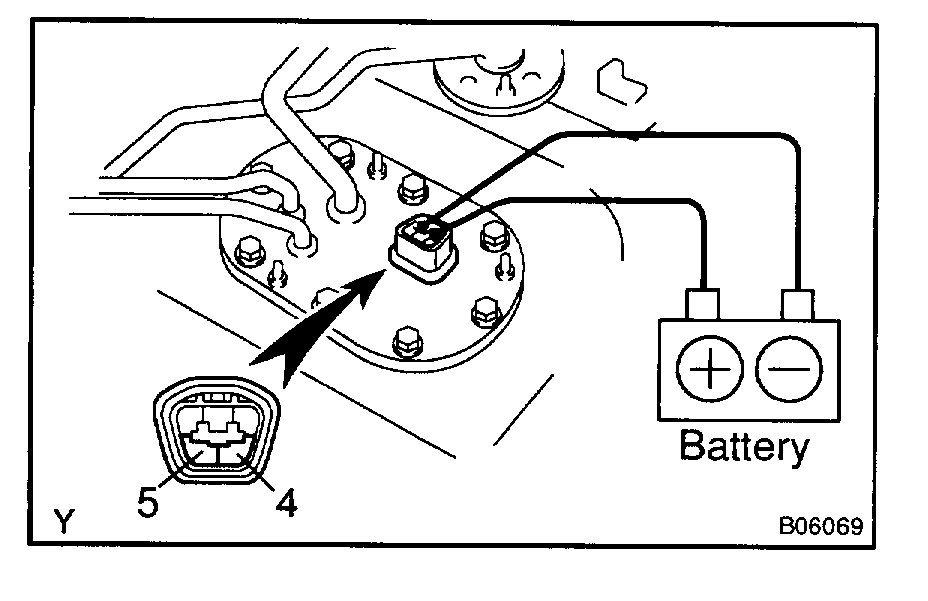 + −
Battery
5 4
Y
B06069