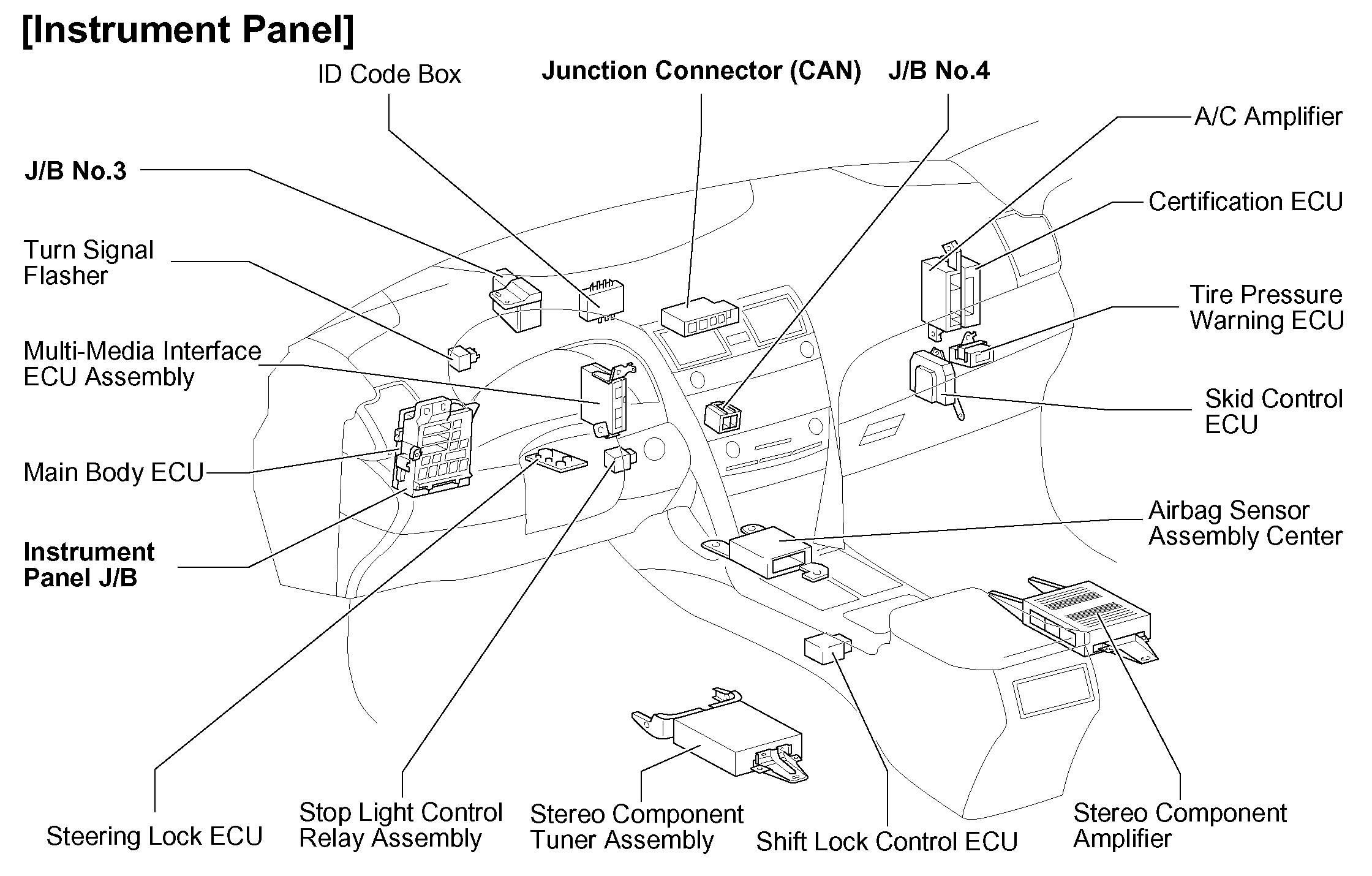 [Instrument Panel]

ID Code Box

Junction Connector (CAN)

J/B No.4

A/C Amplifier

J/B No.3

Certification ECU

Turn Signal Flasher

Tire Pressure Warning ECU

Multi-Media Interface ECU Assembly

Skid Control ECU

Main Body ECU

Airbag Sensor Assembly Center

Instrument Panel J/B

Steering Lock ECU

Stop Light Control Relay Assembly

Stereo Component Tuner Assembly

Shift Lock Control ECU

Stereo Component Amplifier