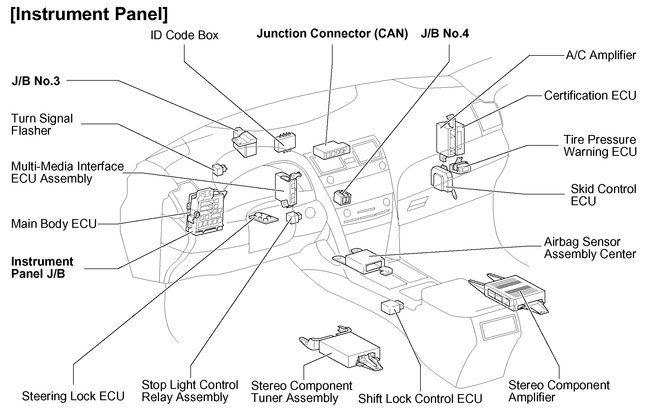 [Instrument Panel]

ID Code Box

Junction Connector (CAN)

J/B No.4

A/C Amplifier

J/B No.3

Certification ECU

Turn Signal Flasher

Tire Pressure Warning ECU

Multi-Media Interface ECU Assembly

Skid Control ECU

Main Body ECU

Airbag Sensor Assembly Center

Instrument Panel J/B

Steering Lock ECU

Stop Light Control Relay Assembly

Stereo Component Tuner Assembly

Shift Lock Control ECU

Stereo Component Amplifier