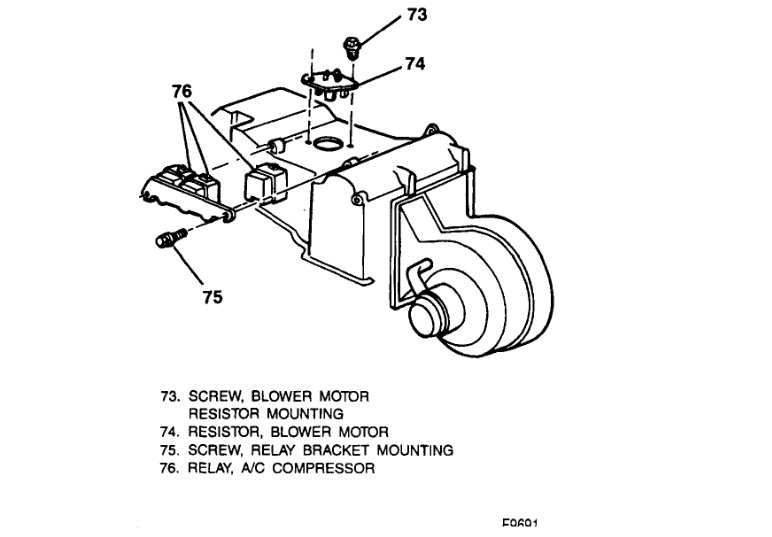 73

74

76

75

73. SCREW, BLOWER MOTOR RESISTOR MOUNTING
74. RESISTOR, BLOWER MOTOR
75. SCREW, RELAY BRACKET MOUNTING
76. RELAY, A/C COMPRESSOR

F0601