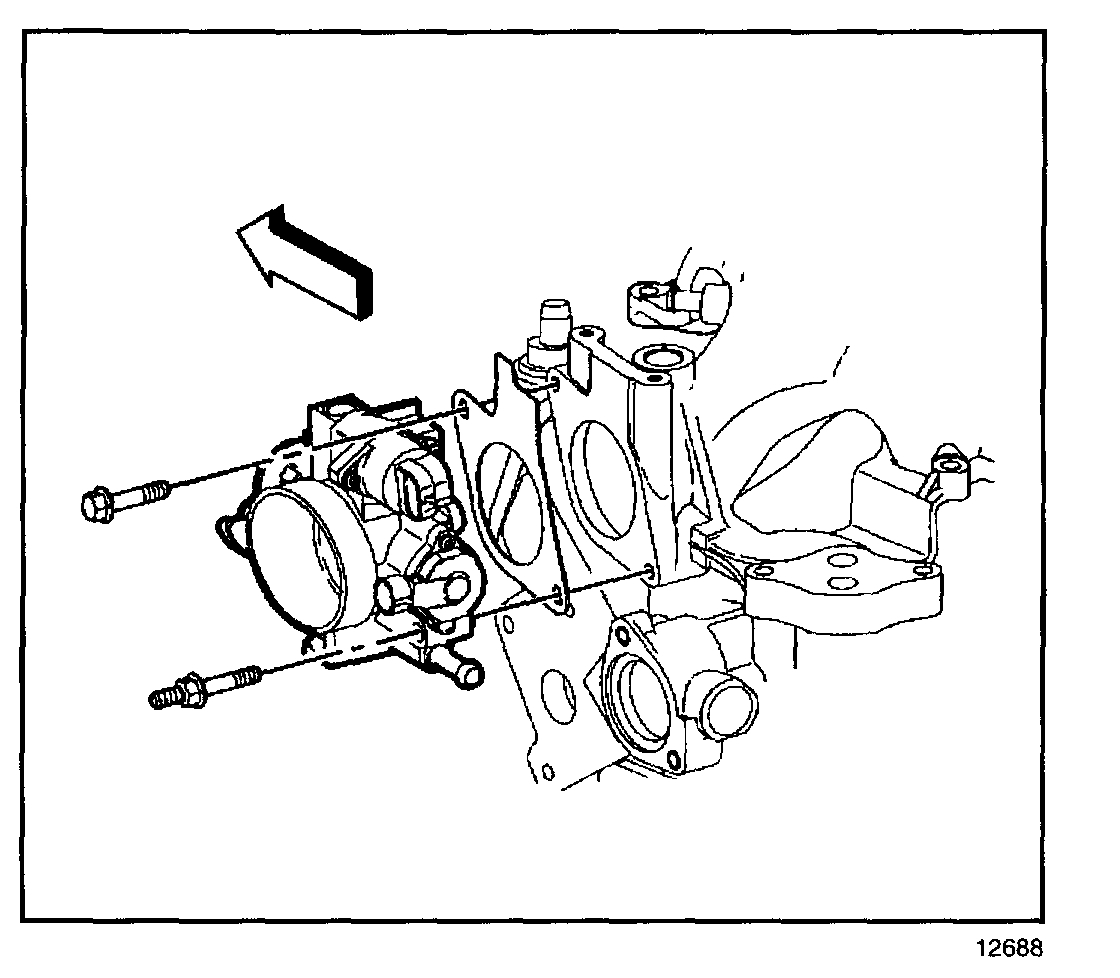 12688