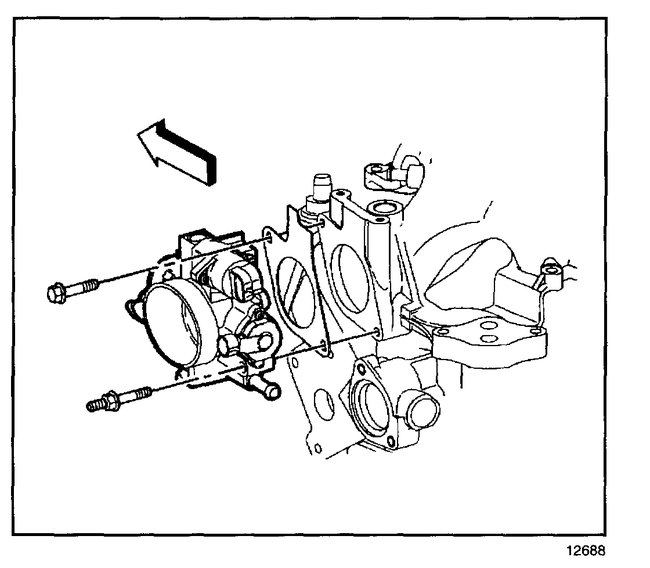 12688