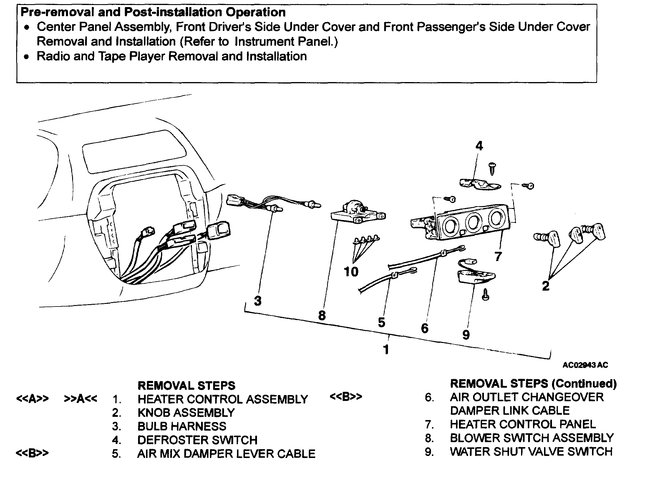 Pre-removal and Post-installation Operation
• Center Panel Assembly, Front Driver's Side Under Cover and Front Passenger's Side Under Cover Removal and Installation (Refer to Instrument Panel.)
• Radio and Tape Player Removal and Installation

4
7
2
10
3
8
5
6
9
1
AC02943 AC

REMOVAL STEPS
<<A>> >>A<< 1. HEATER CONTROL ASSEMBLY
2. KNOB ASSEMBLY
3. BULB HARNESS
4. DEFROSTER SWITCH
<<B>> 5. AIR MIX DAMPER LEVER CABLE

REMOVAL STEPS (Continued)
<<B>> 6. AIR OUTLET CHANGEOVER DAMPER LINK CABLE
7. HEATER CONTROL PANEL
8. BLOWER SWITCH ASSEMBLY
9. WATER SHUT VALVE SWITCH