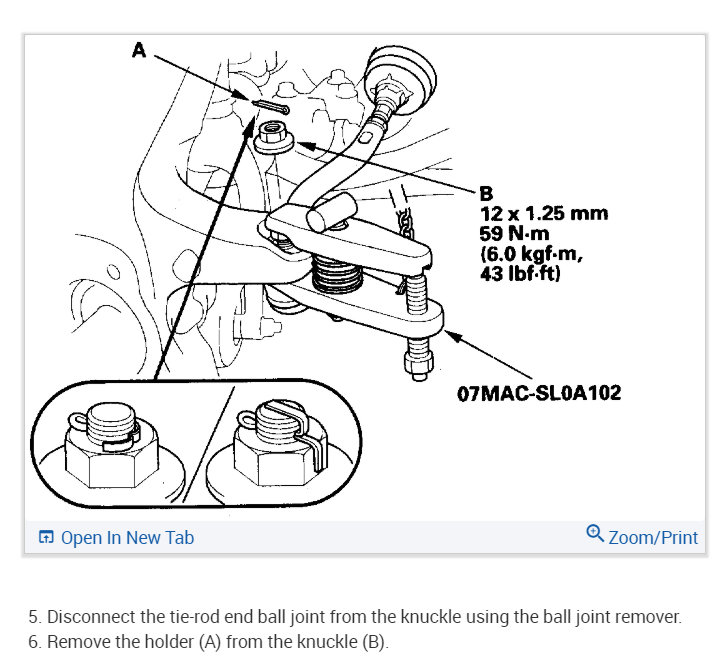 A

B
12 x 1.25 mm
59 N·m
(6.0 kgf·m,
43 lbf·ft)

07MAC-SL0A102

Open In New Tab

Zoom/Print

5. Disconnect the tie-rod end ball joint from the knuckle using the ball joint remover.
6. Remove the holder (A) from the knuckle (B).