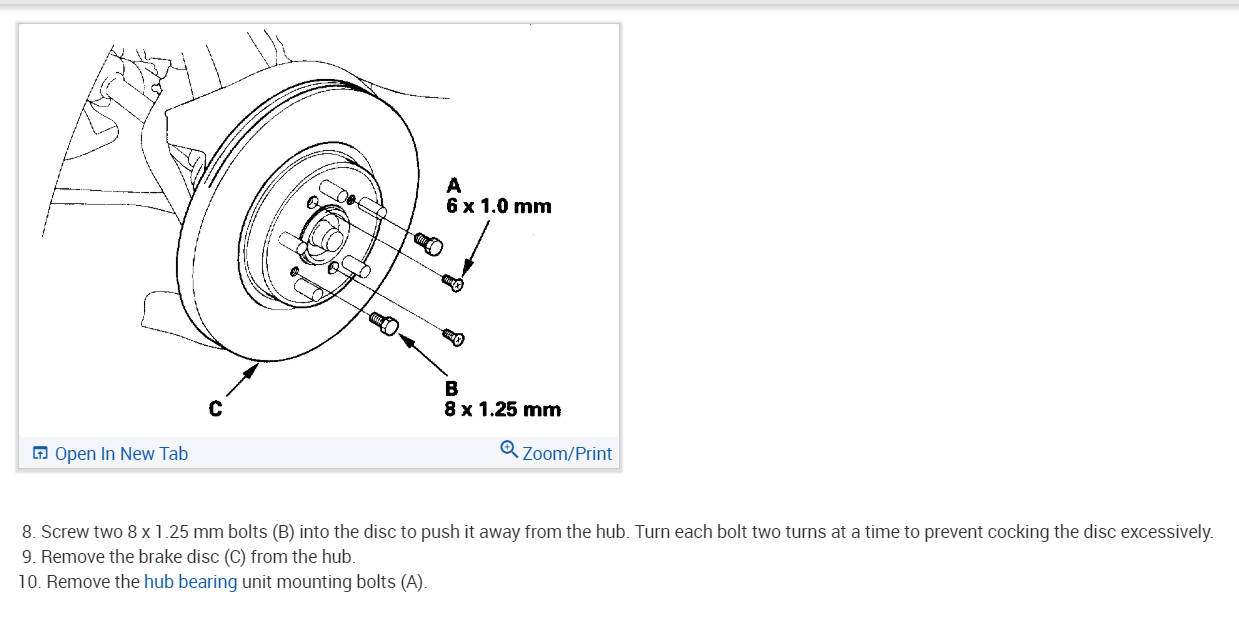 A
6 x 1.0 mm

B
8 x 1.25 mm

C

Open In New Tab

Zoom/Print

8. Screw two 8 x 1.25 mm bolts (B) into the disc to push it away from the hub. Turn each bolt two turns at a time to prevent cocking the disc excessively.
9. Remove the brake disc (C) from the hub.
10. Remove the hub bearing unit mounting bolts (A).