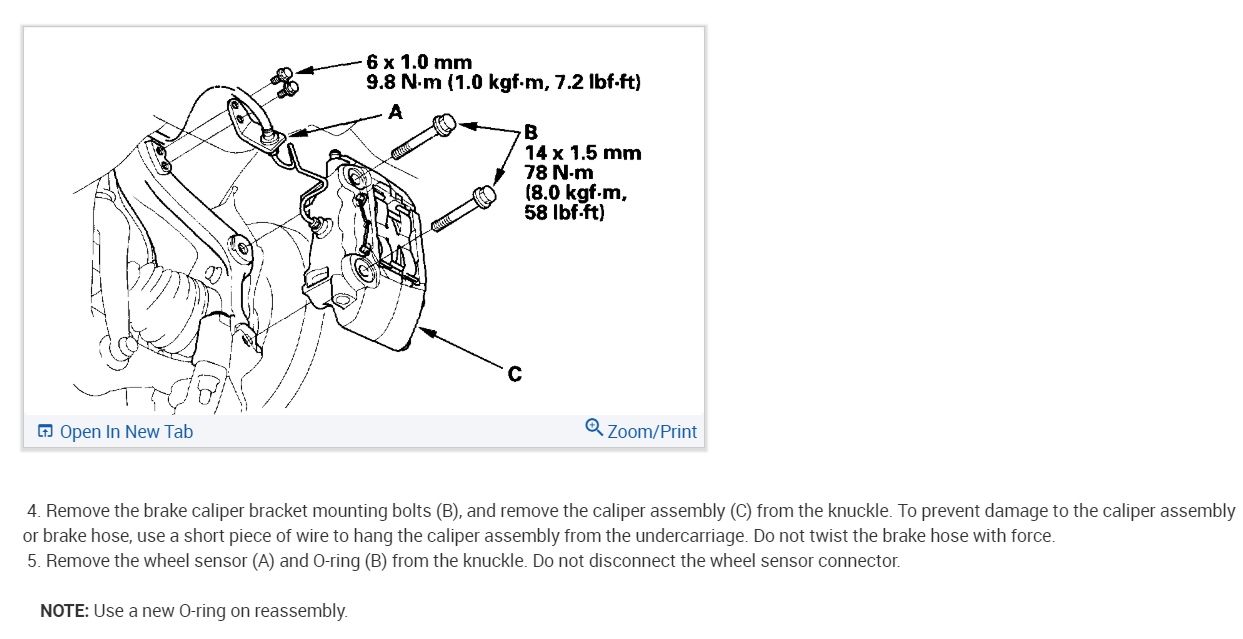 6 x 1.0 mm
9.8 N·m (1.0 kgf·m, 7.2 lbf·ft)

A

B
14 x 1.5 mm
78 N·m
(8.0 kgf·m,
58 lbf·ft)

C

Open In New Tab

Zoom/Print

4. Remove the brake caliper bracket mounting bolts (B), and remove the caliper assembly (C) from the knuckle. To prevent damage to the caliper assembly or brake hose, use a short piece of wire to hang the caliper assembly from the undercarriage. Do not twist the brake hose with force.
5. Remove the wheel sensor (A) and O-ring (B) from the knuckle. Do not disconnect the wheel sensor connector.

NOTE: Use a new O-ring on reassembly.