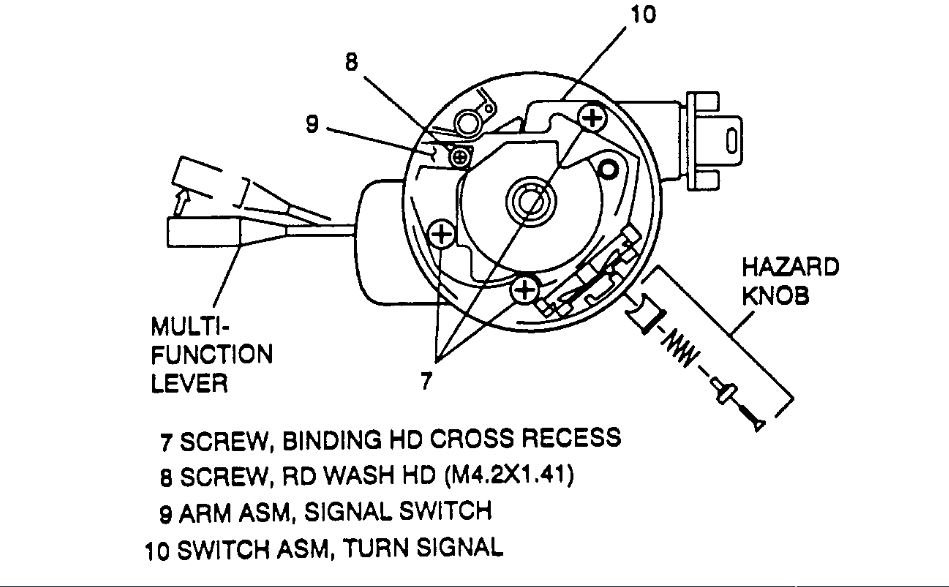 10

8

9

HAZARD KNOB

MULTI-FUNCTION LEVER

7

7 SCREW, BINDING HD CROSS RECESS
8 SCREW, RD WASH HD (M4.2X1.41)
9 ARM ASM, SIGNAL SWITCH
10 SWITCH ASM, TURN SIGNAL