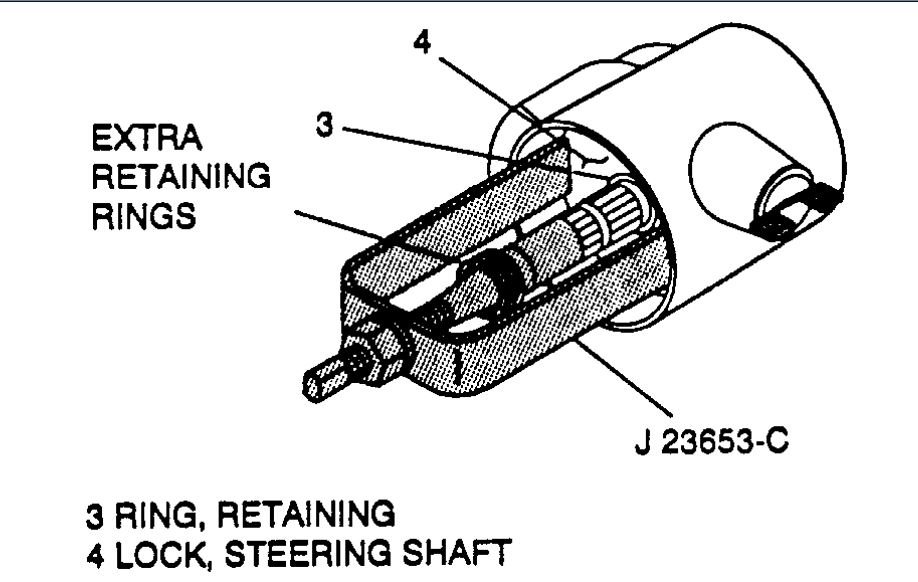 4

3

EXTRA RETAINING RINGS

J 23653-C

3 RING, RETAINING
4 LOCK, STEERING SHAFT