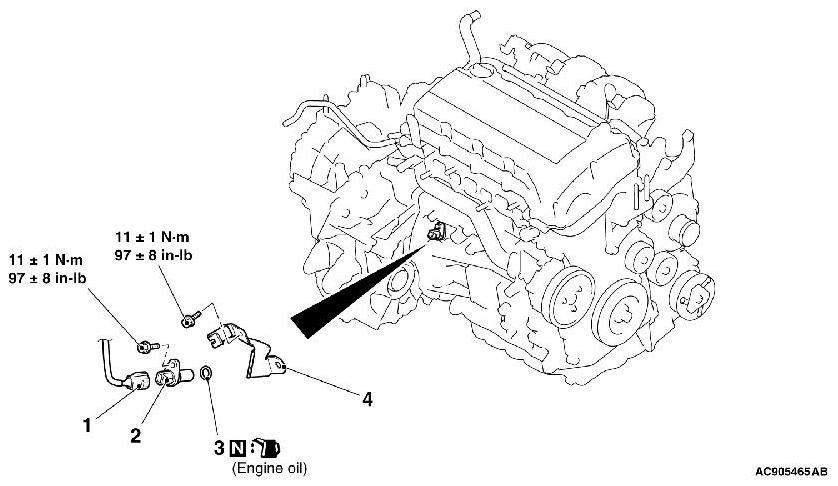 11 ± 1 N·m
97 ± 8 in-lb

11 ± 1 N·m
97 ± 8 in-lb

1

2

3 N

(Engine oil)

4

AC905465AB